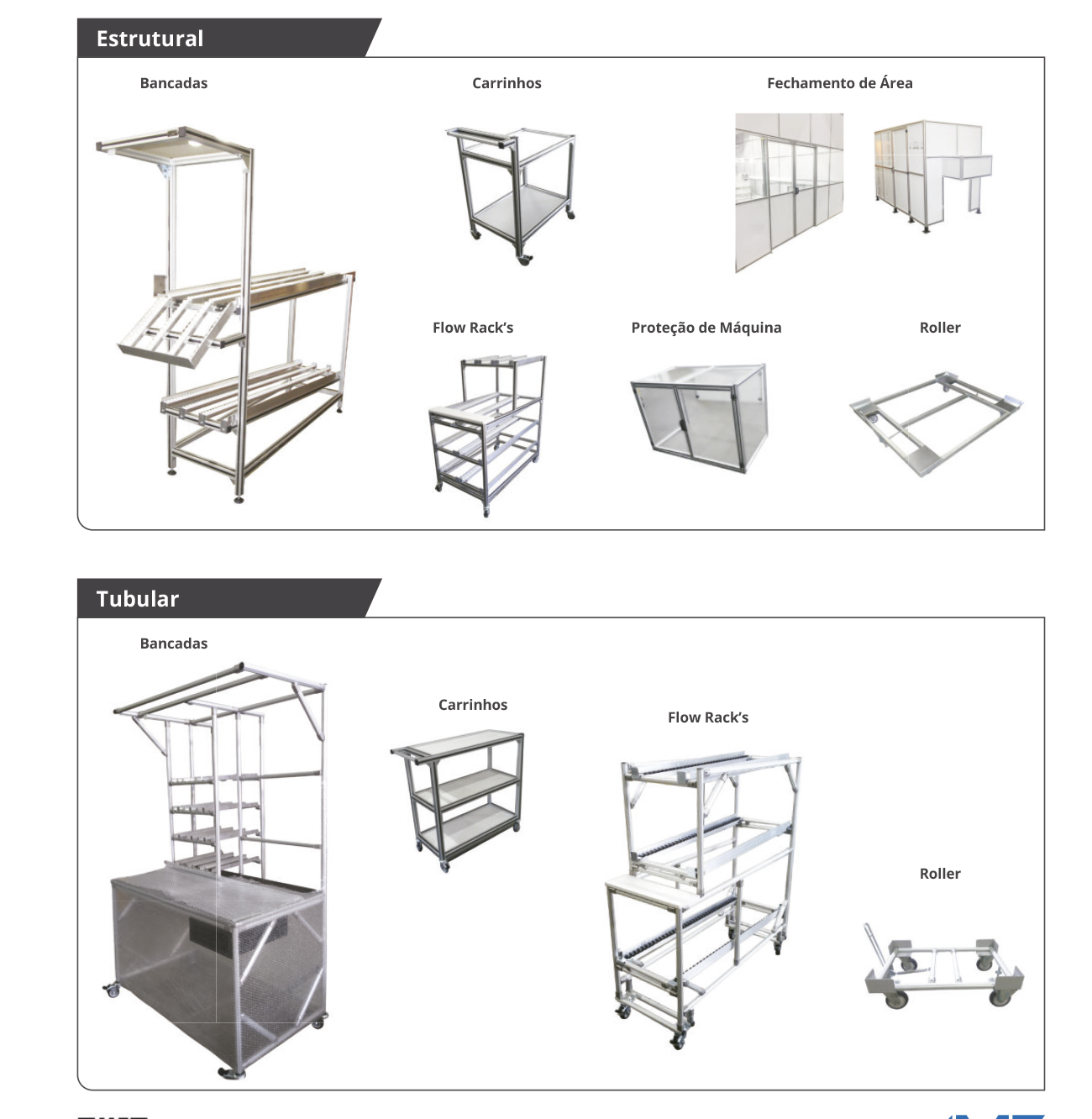 Estrutural

Bancadas

Carrinhos

Fechamento de Área

Flow Rack's

Proteção de Máquina

Roller

Tubular

Bancadas

Carrinhos

Flow Rack's

Roller